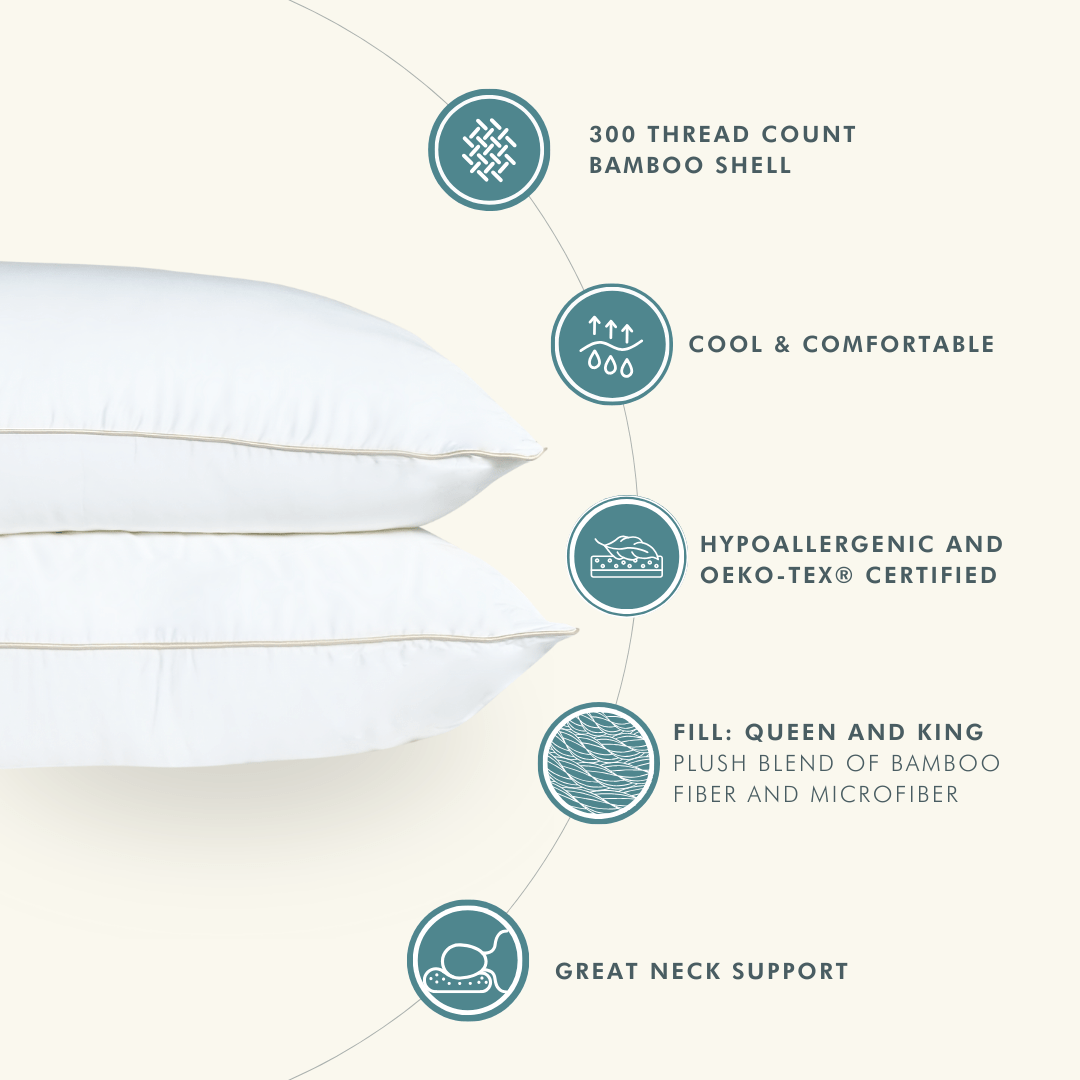 300 THREAD COUNT BAMBOO SHELL

COOL & COMFORTABLE

HYPOALLERGENIC AND OEKO-TEX® CERTIFIED

FILL: QUEEN AND KING
PLUSH BLEND OF BAMBOO FIBER AND MICROFIBER

GREAT NECK SUPPORT